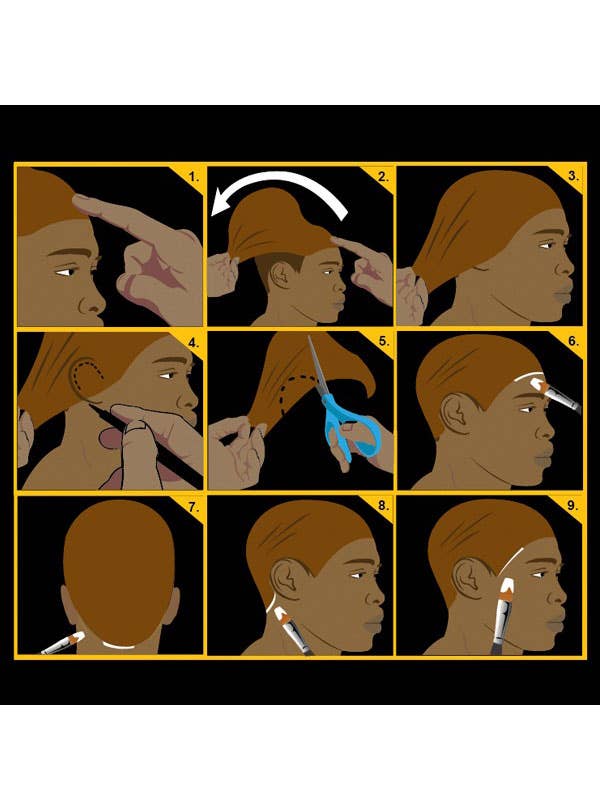 1.
2.
3.
4.
5.
6.
7.
8.
9.