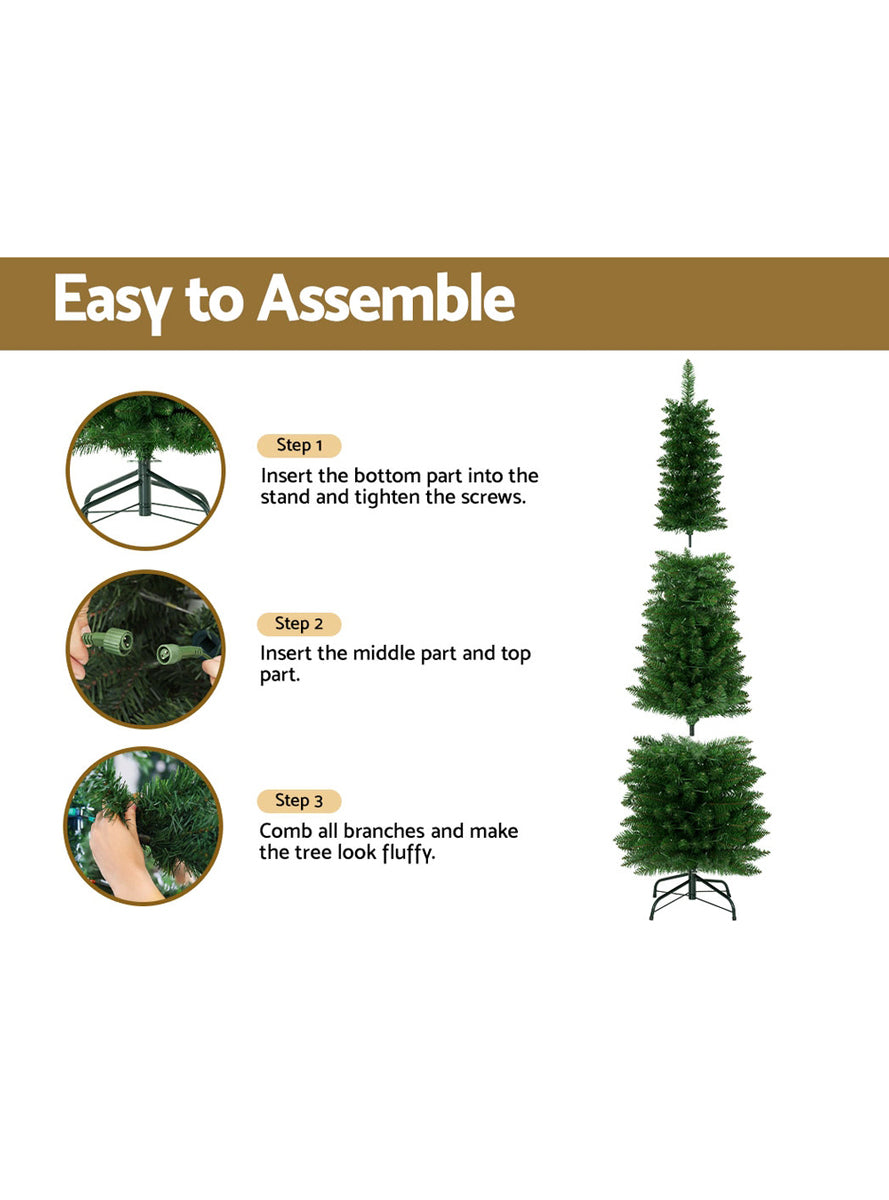 Easy to Assemble

Step 1

Insert the bottom part into the stand and tighten the screws.

Step 2

Insert the middle part and top part.

Step 3

Comb all branches and make the tree look fluffy.