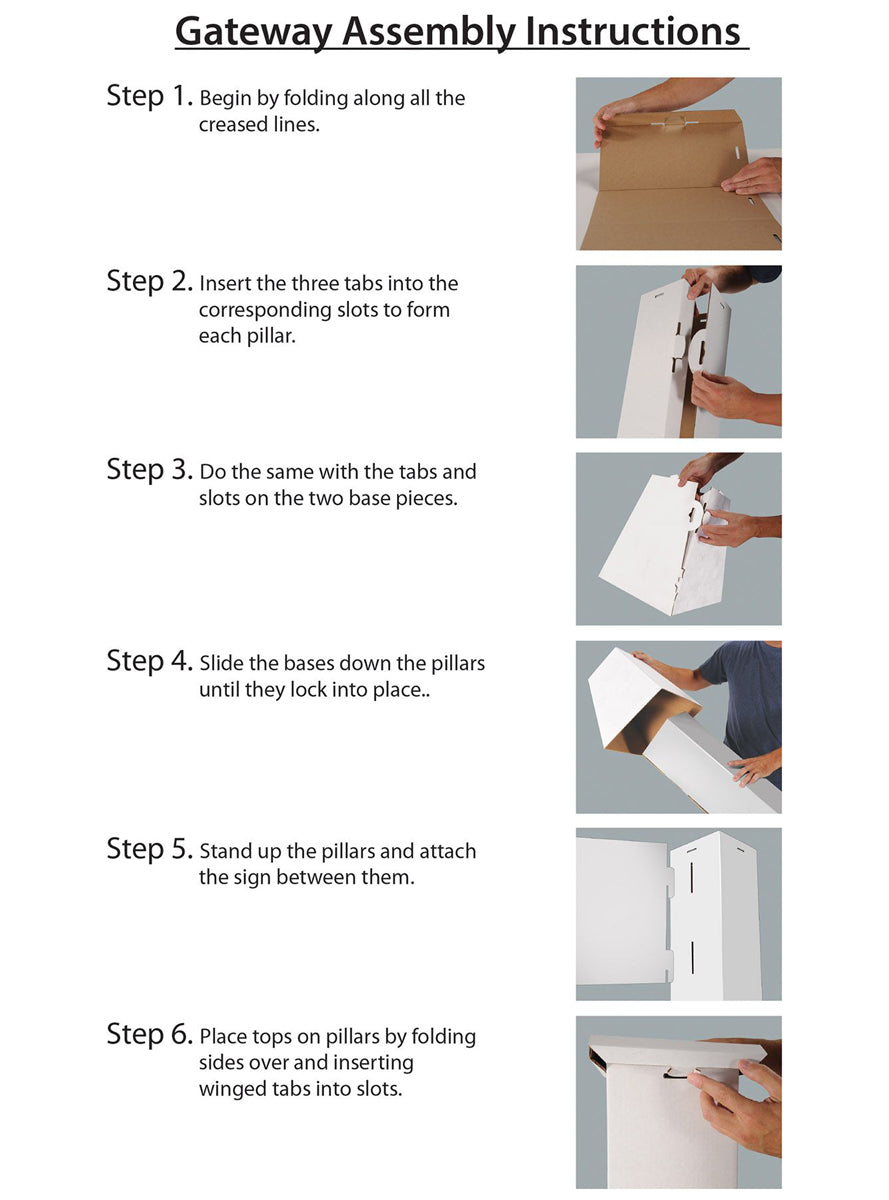 Gateway Assembly Instructions

Step 1. Begin by folding along all the creased lines.

Step 2. Insert the three tabs into the corresponding slots to form each pillar.

Step 3. Do the same with the tabs and slots on the two base pieces.

Step 4. Slide the bases down the pillars until they lock into place..

Step 5. Stand up the pillars and attach the sign between them.

Step 6. Place tops on pillars by folding sides over and inserting winged tabs into slots.